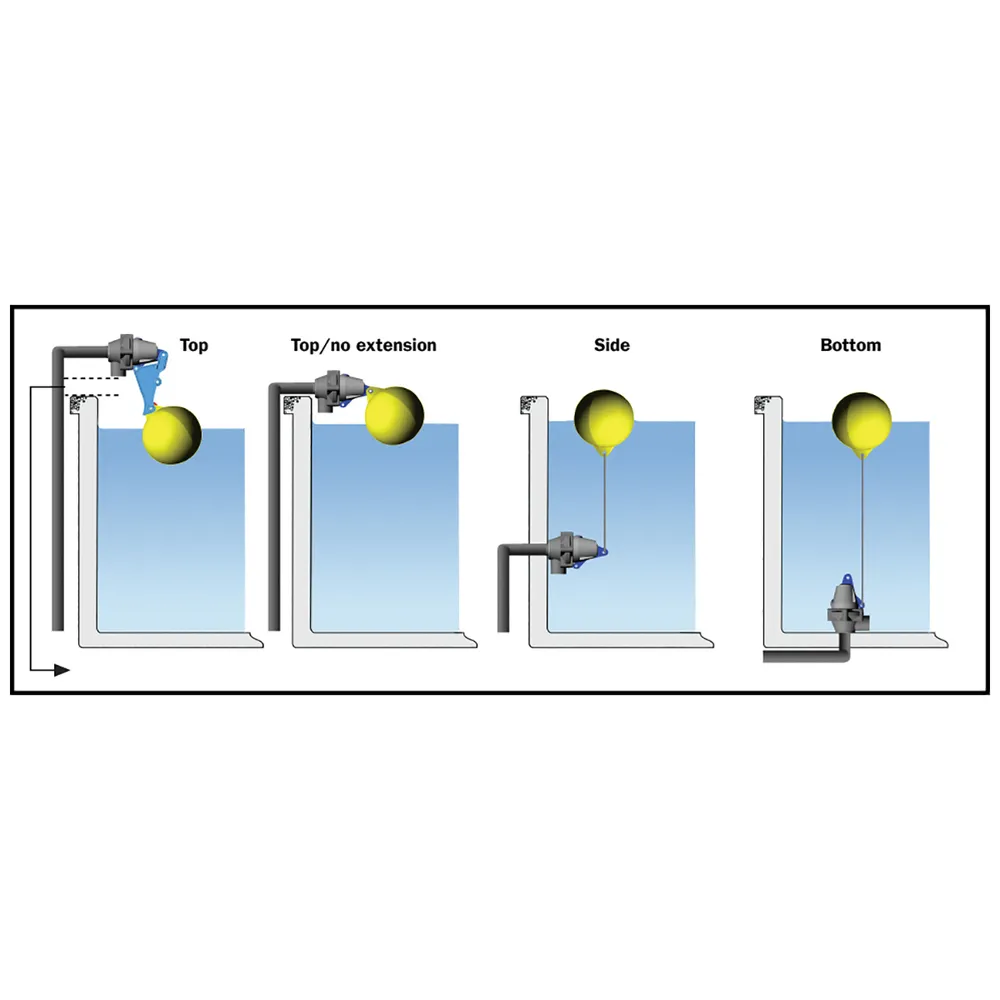 Top

Top/no extension

Side

Bottom