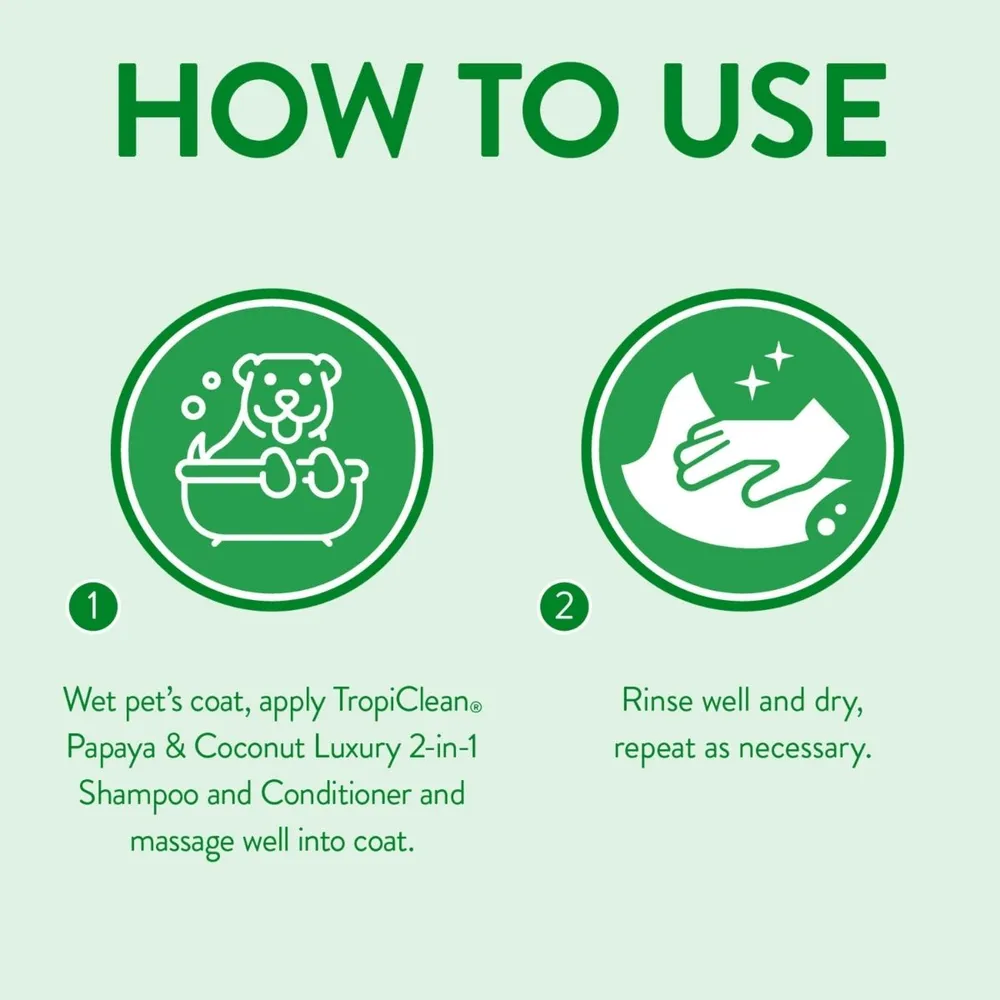 HOW TO USE

1

Wet pet's coat, apply TropiClean® Papaya & Coconut Luxury 2-in-1 Shampoo and Conditioner and massage well into coat.

2

Rinse well and dry, repeat as necessary.