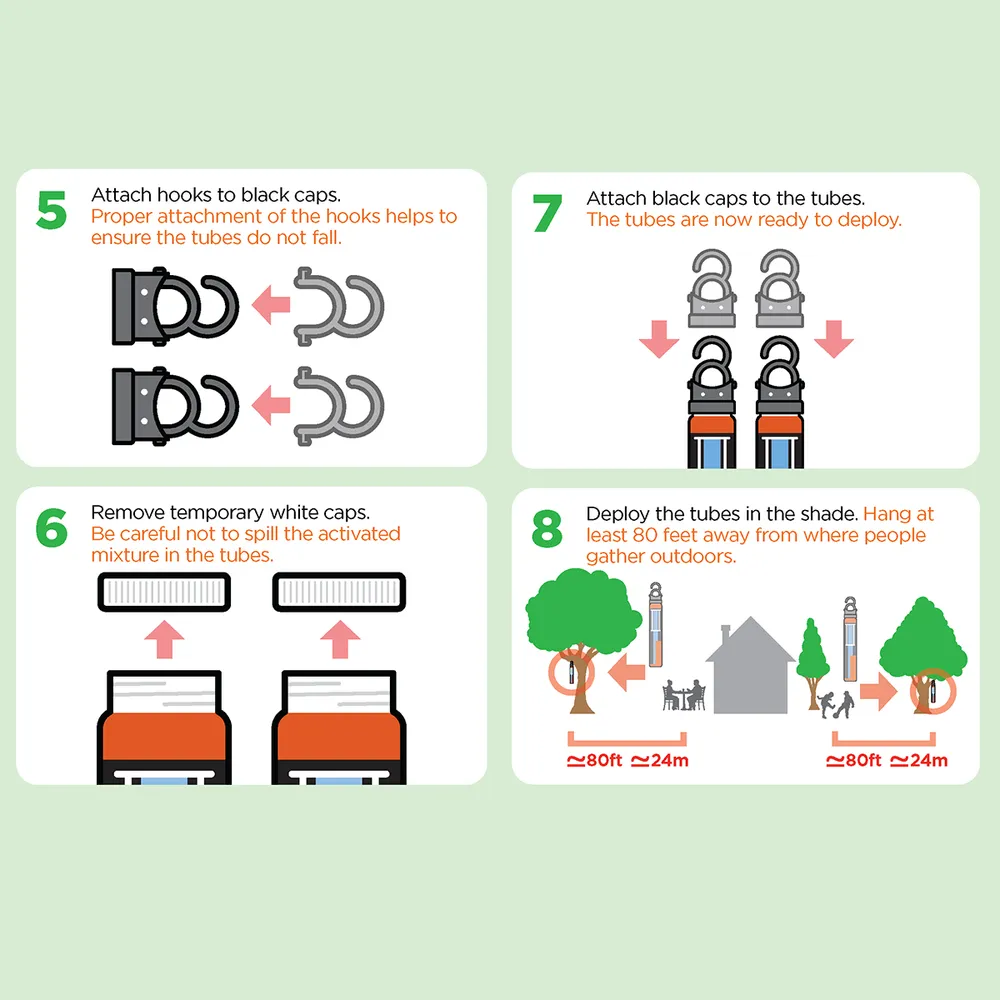 5 Attach hooks to black caps.
Proper attachment of the hooks helps to ensure the tubes do not fall.

6 Remove temporary white caps.
Be careful not to spill the activated mixture in the tubes.

7 Attach black caps to the tubes.
The tubes are now ready to deploy.

8 Deploy the tubes in the shade. Hang at least 80 feet away from where people gather outdoors.

≃80ft ≃24m

≃80ft ≃24m